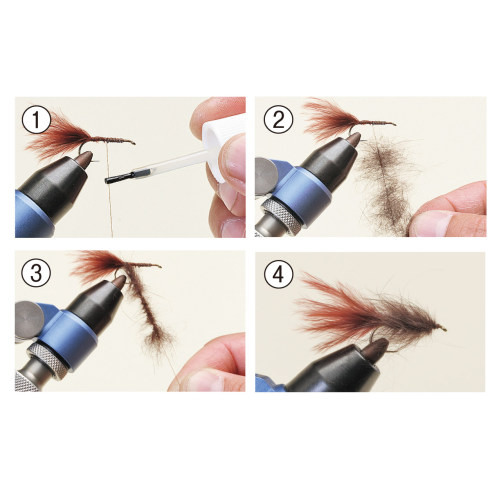 ①

②

③

④